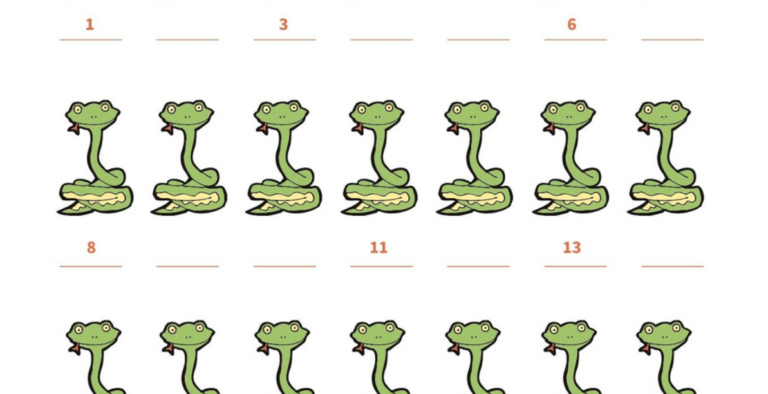 1 3 6

8 11 13